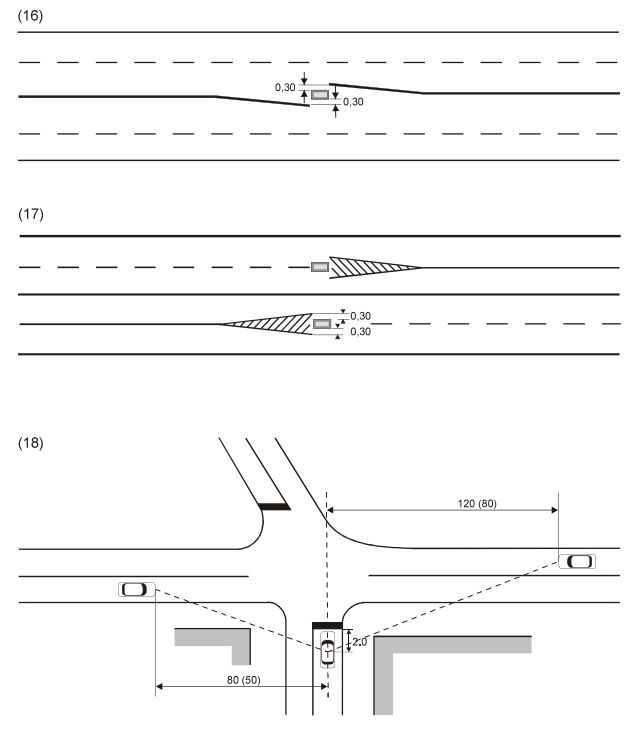 (16)

0,30

0,30

(17)

0,30

0,30

(18)

120 (80)

2,0

80 (50)